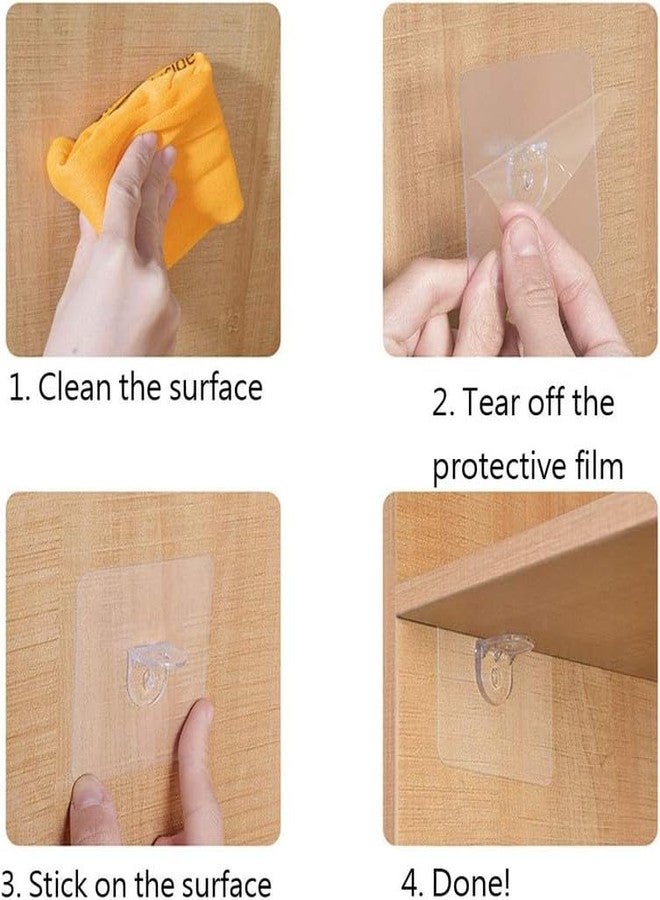 1. Clean the surface

2. Tear off the protective film

3. Stick on the surface

4. Done!